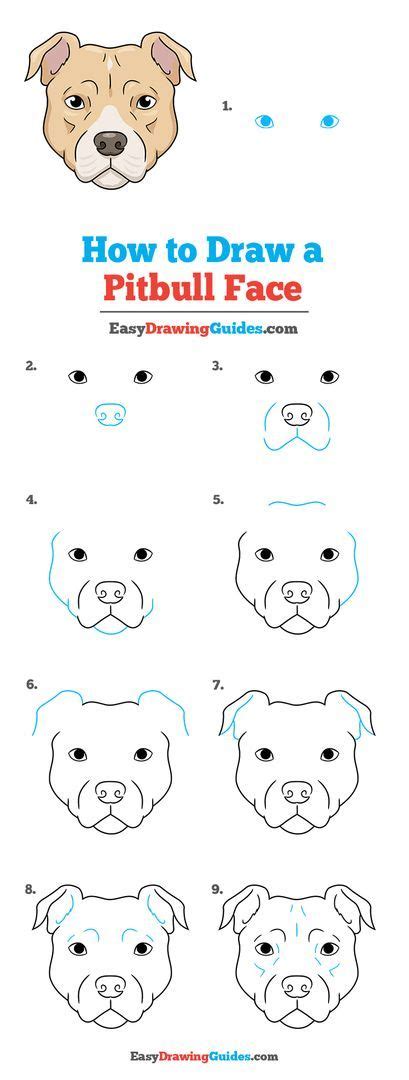 1.

How to Draw a Pitbull Face

EasyDrawingGuides.com

2.

3.

4.

5.

6.

7.

8.

9.

EasyDrawingGuides.com