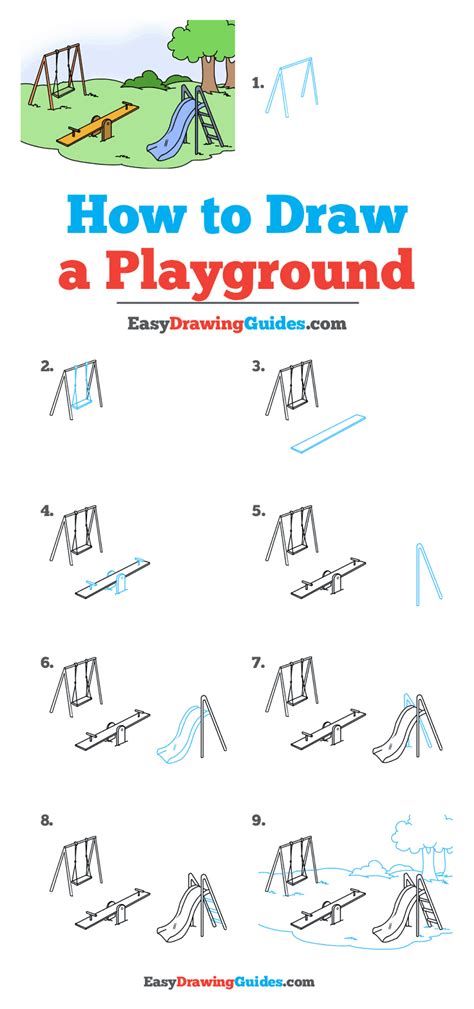 1.

How to Draw a Playground

EasyDrawingGuides.com

2.

3.

4.

5.

6.

7.

8.

9.

EasyDrawingGuides.com