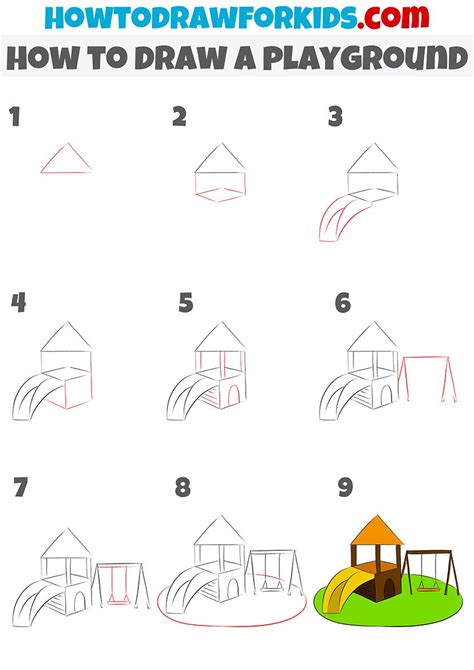 HOWTODRAWFORKIDS.com
HOW TO DRAW A PLAYGROUND

1

2

3

4

5

6

7

8

9