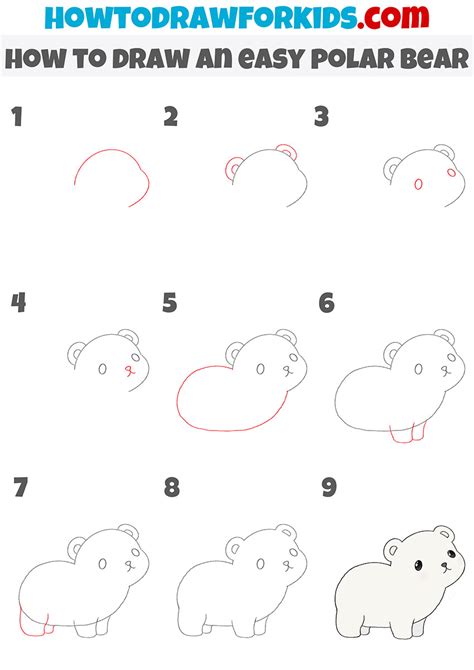 HOWTODRAWFORKIDS.com

HOW TO DRAW AN EASY POLAR BEAR

1

2

3

4

5

6

7

8

9