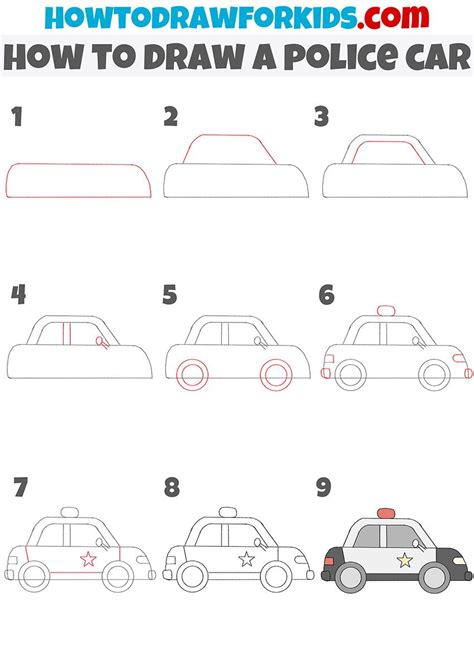 HOWTODRAWFORKIDS.com
HOW TO DRAW A POLICE CAR

1

2

3

4

5

6

7

8

9