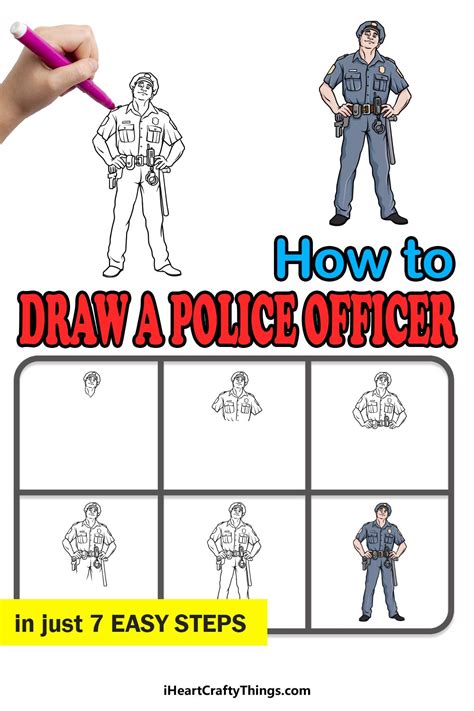 How to
DRAW A POLICE OFFICER

in just 7 EASY STEPS

iHeartCraftyThings.com