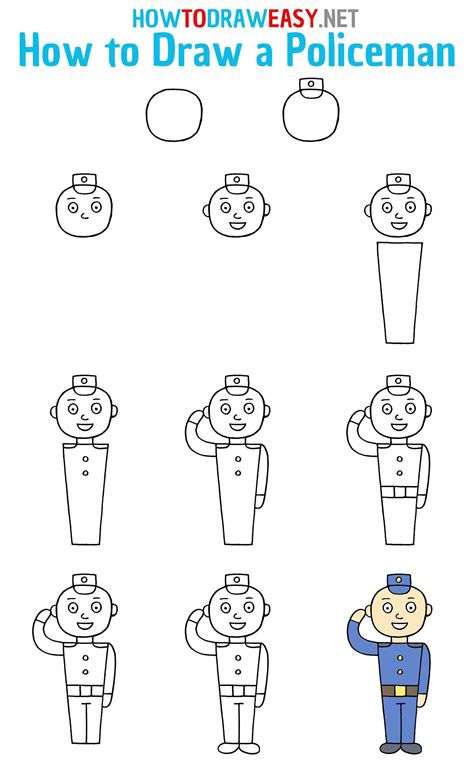 HOWTODRAWEASY.NET
How to Draw a Policeman