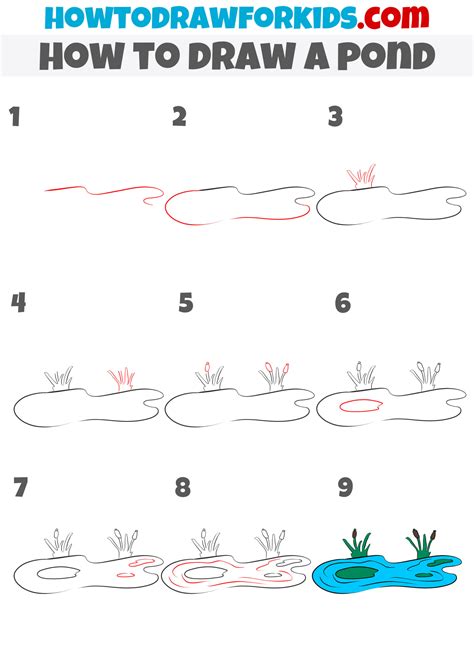 HOWTODRAWFORKIDS.com
HOW TO DRAW A POND

1

2

3

4

5

6

7

8

9