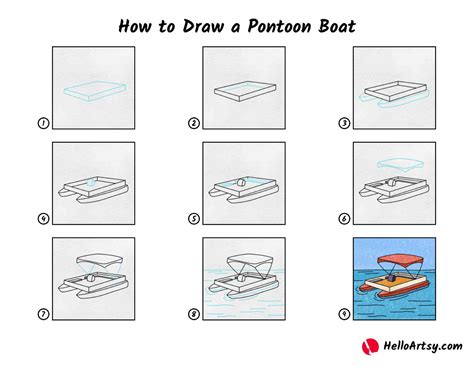 How to Draw a Pontoon Boat

1

2

3

4

5

6

7

8

9

HelloArtsy.com