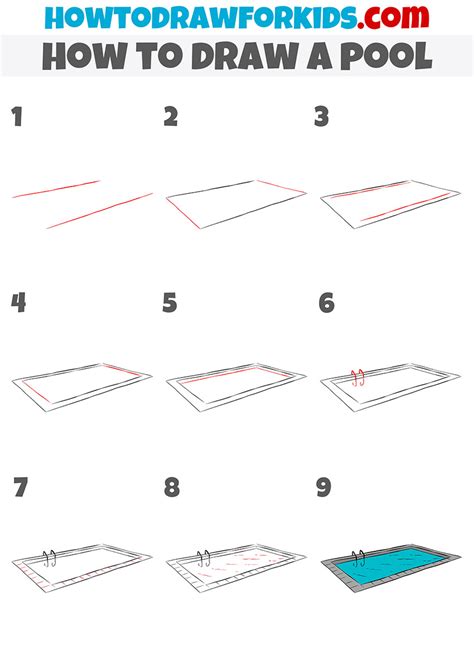 HOWTODRAWFORKIDS.com
HOW TO DRAW A POOL

1
2
3
4
5
6
7
8
9