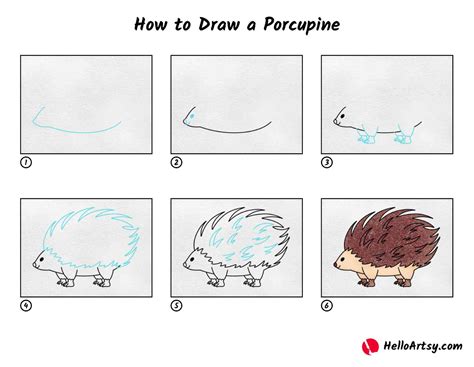 How to Draw a Porcupine

1

2

3

4

5

6

HelloArtsy.com