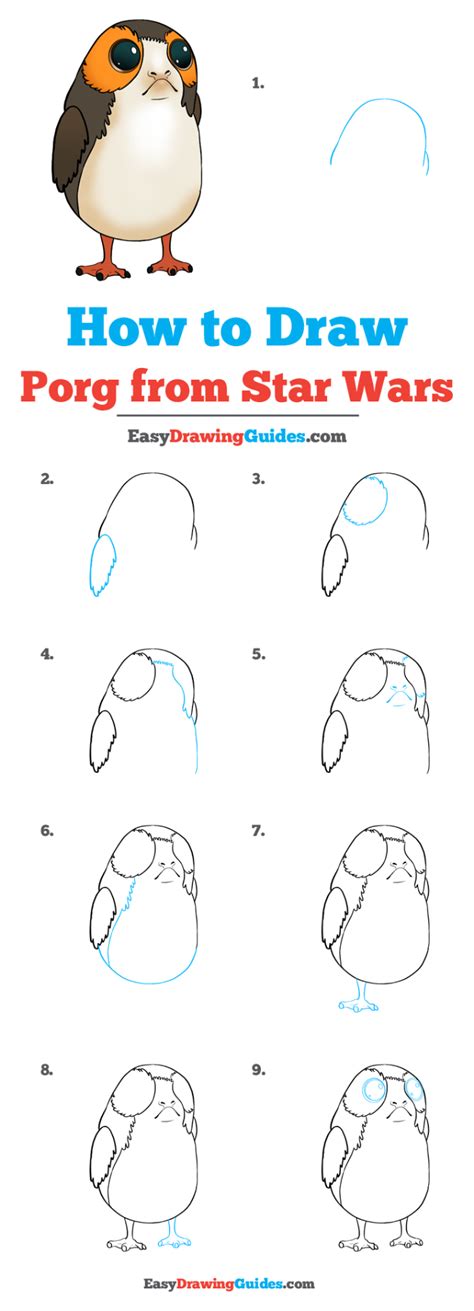 1.

How to Draw
Porg from Star Wars

EasyDrawingGuides.com

2.

3.

4.

5.

6.

7.

8.

9.

EasyDrawingGuides.com