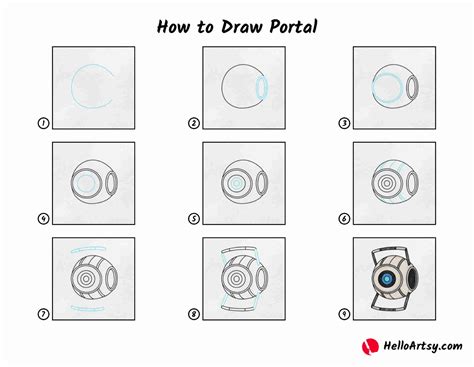 How to Draw Portal

1

2

3

4

5

6

7

8

9

HelloArtsy.com