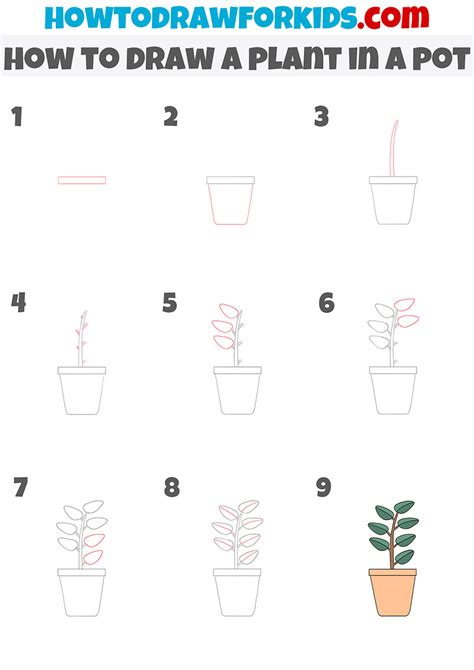 HOWTODRAWFORKIDS.com
HOW TO DRAW A PLANT IN A POT

1

2

3

4

5

6

7

8

9