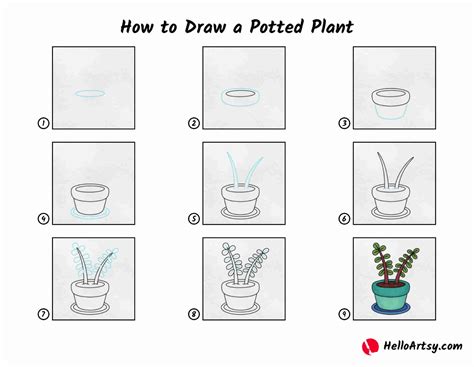 How to Draw a Potted Plant

1

2

3

4

5

6

7

8

9

HelloArtsy.com