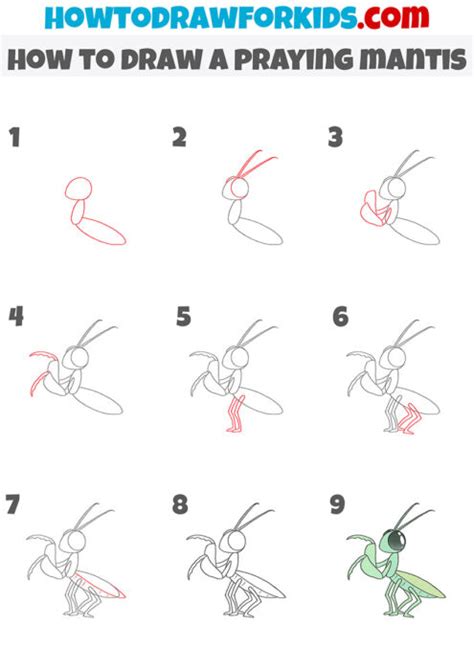 HOWTODRAWFORKIDS.com
HOW TO DRAW A PRAYING MANTIS

1

2

3

4

5

6

7

8

9