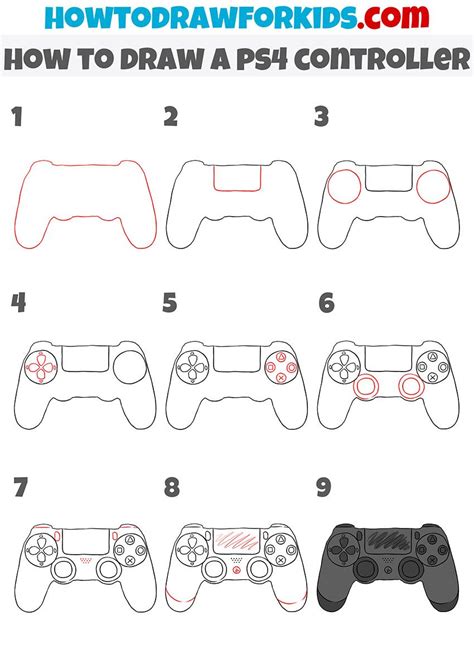 HOWTODRAWFORKIDS.com

HOW TO DRAW A PS4 CONTROLLER

1

2

3

4

5

6

7

8

9