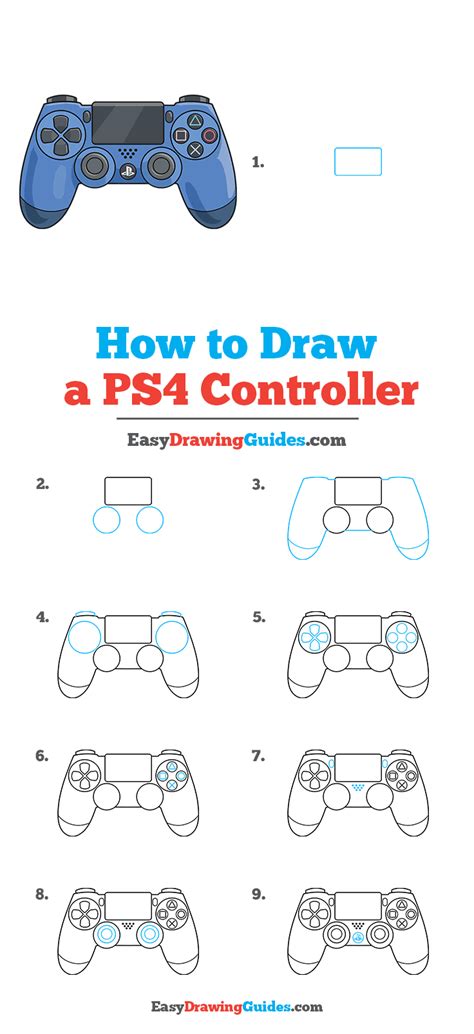 1.

How to Draw
a PS4 Controller

EasyDrawingGuides.com

2.

3.

4.

5.

6.

7.

8.

9.

EasyDrawingGuides.com