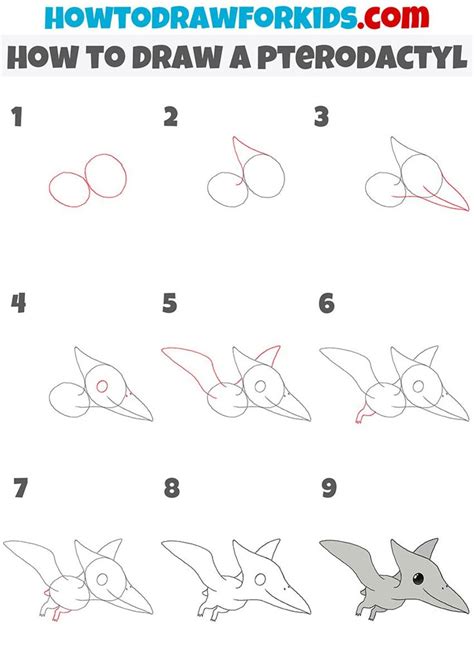 HOWTODRAWFORKIDS.com
HOW TO DRAW A PTERODACTYL

1

2

3

4

5

6

7

8

9