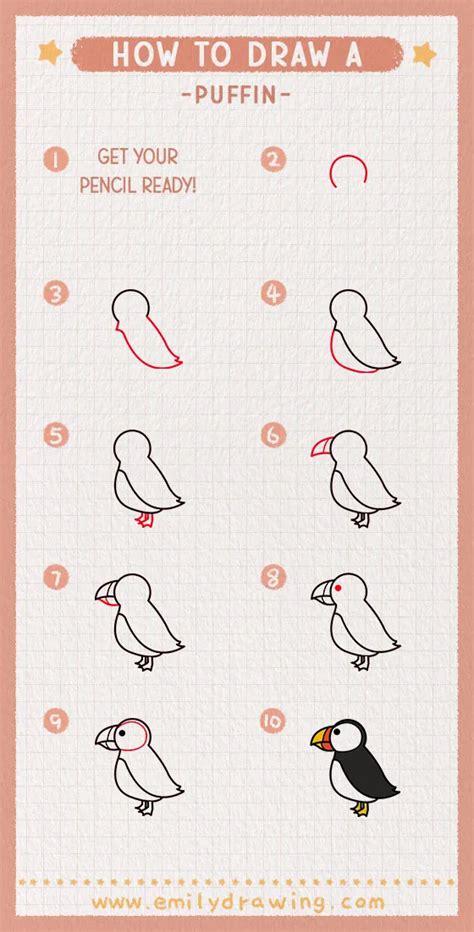 HOW TO DRAW A
-PUFFIN-

1 GET YOUR PENCIL READY!

2

3

4

5

6

7

8

9

10

www.emilydrawing.com