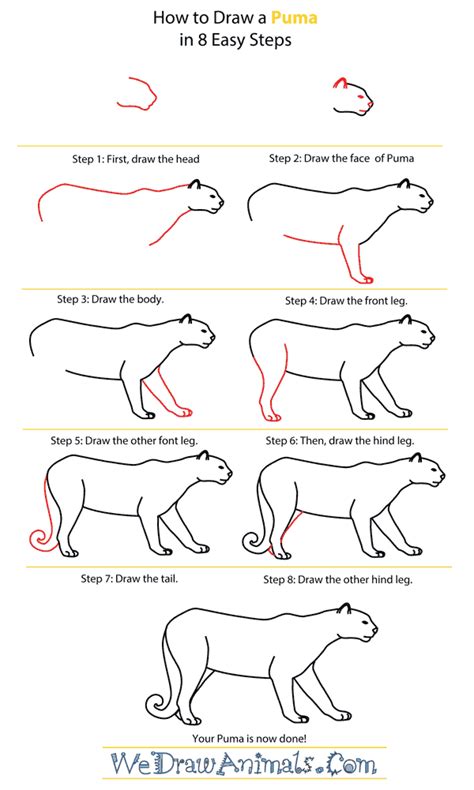 How to Draw a Puma
in 8 Easy Steps

Step 1: First, draw the head

Step 2: Draw the face of Puma

Step 3: Draw the body.

Step 4: Draw the front leg.

Step 5: Draw the other font leg.

Step 6: Then, draw the hind leg.

Step 7: Draw the tail.

Step 8: Draw the other hind leg.

Your Puma is now done!

WeDrawAnimals.Com