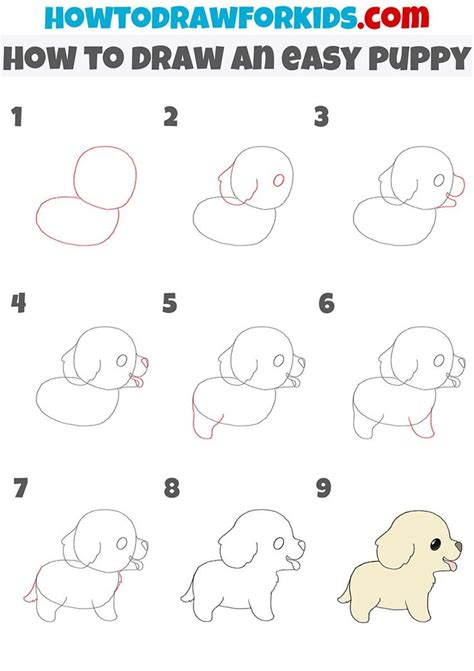 HOWTODRAWFORKIDS.com
HOW TO DRAW AN EASY PUPPY

1

2

3

4

5

6

7

8

9