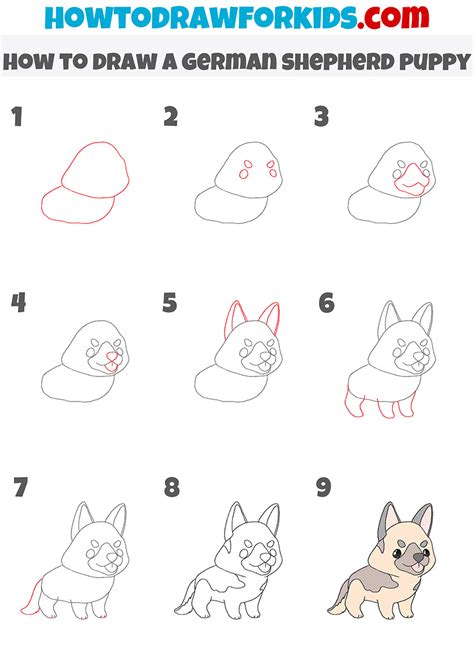 HOWTODRAWFORKIDS.com

HOW TO DRAW A GERMAN SHEPHERD PUPPY

1

2

3

4

5

6

7

8

9