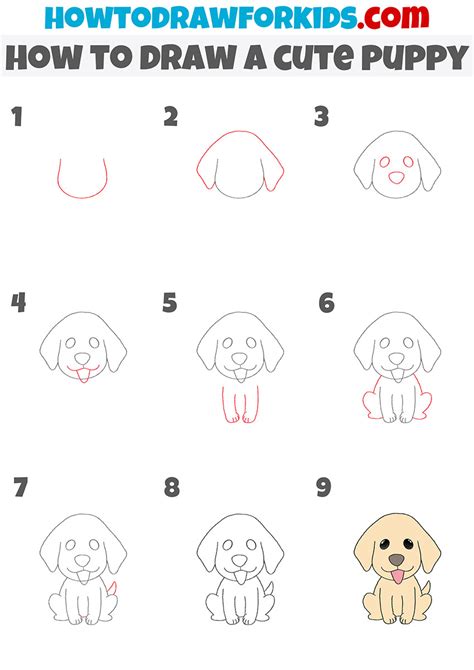 HOWTODRAWFORKIDS.com
HOW TO DRAW A CUTE PUPPY

1

2

3

4

5

6

7

8

9