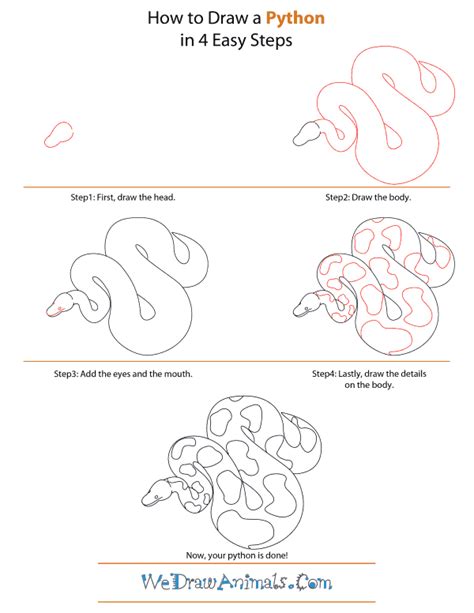 How to Draw a Python
in 4 Easy Steps

Step1: First, draw the head.

Step2: Draw the body.

Step3: Add the eyes and the mouth.

Step4: Lastly, draw the details on the body.

Now, your python is done!

WeDrawAnimals.Com