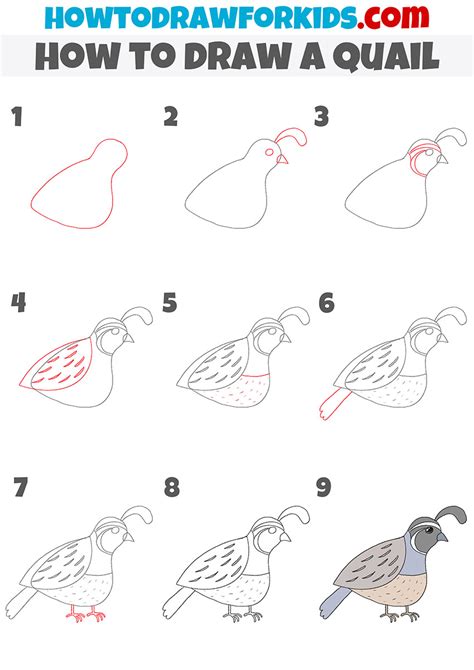 HOWTODRAWFORKIDS.com
HOW TO DRAW A QUAIL

1
2
3
4
5
6
7
8
9