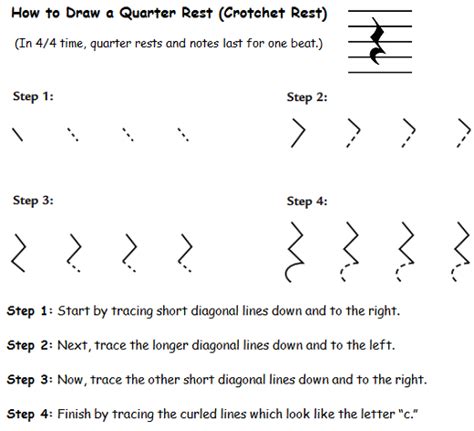 How to Draw a Quarter Rest (Crotchet Rest)

(In 4/4 time, quarter rests and notes last for one beat.)

Step 1:

Step 2:

Step 3:

Step 4:

Step 1: Start by tracing short diagonal lines down and to the right.

Step 2: Next, trace the longer diagonal lines down and to the left.

Step 3: Now, trace the other short diagonal lines down and to the right.

Step 4: Finish by tracing the curled lines which look like the letter "c."