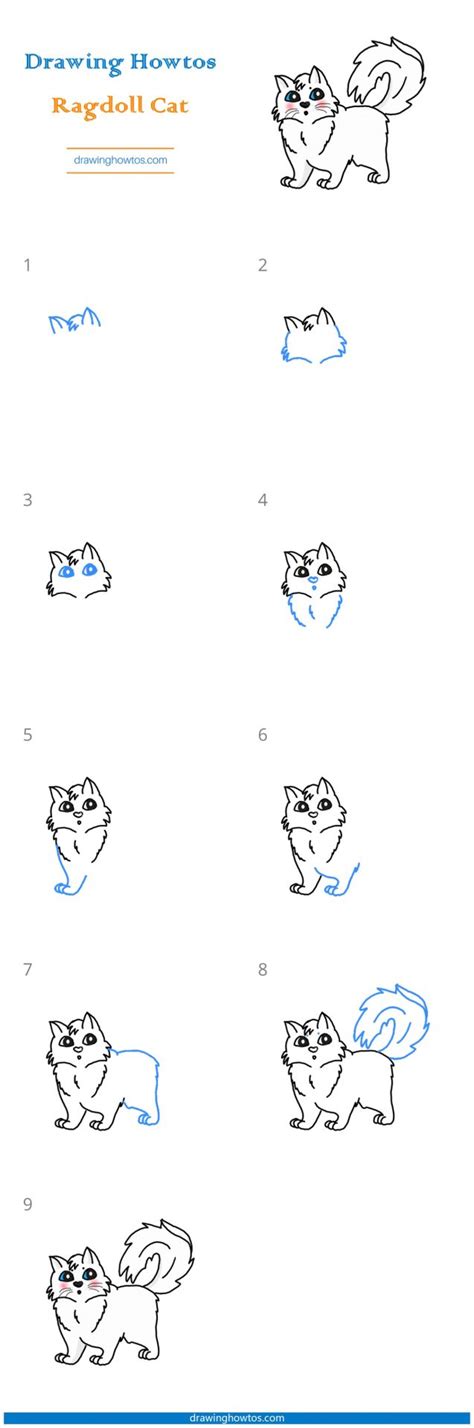 Drawing Howtos

Ragdoll Cat

drawinghowtos.com

1

2

3

4

5

6

7

8

9

drawinghowtos.com