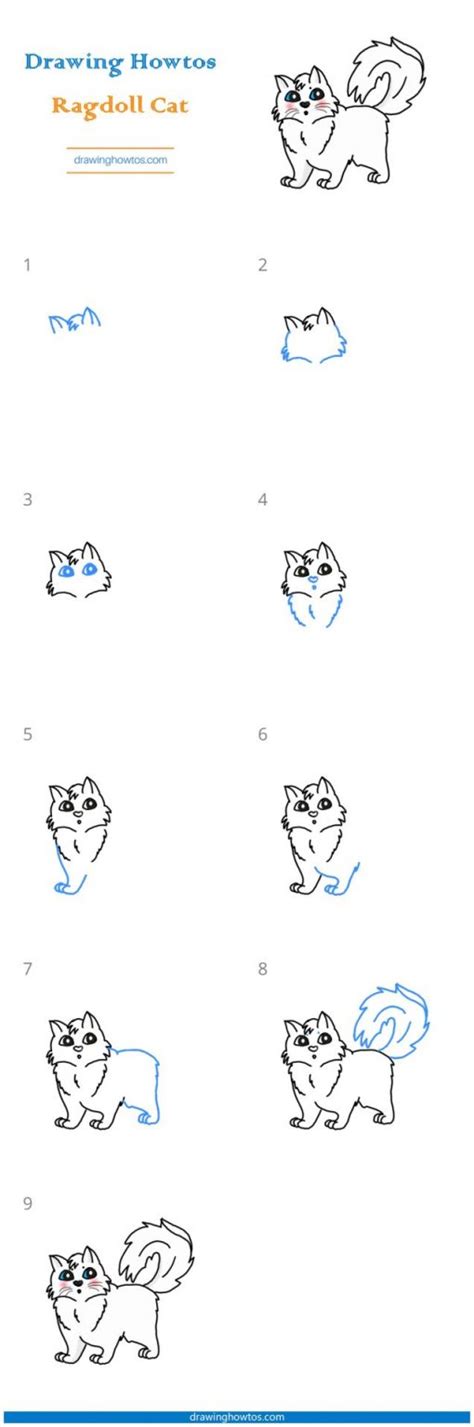 Drawing Howtos

Ragdoll Cat

drawinghowtos.com

1

2

3

4

5

6

7

8

9

drawinghowtos.com