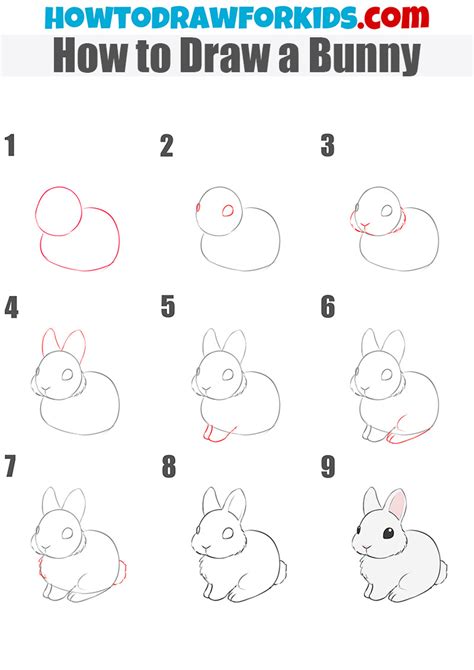 HOWTODRAWFORKIDS.com
How to Draw a Bunny

1
2
3
4
5
6
7
8
9