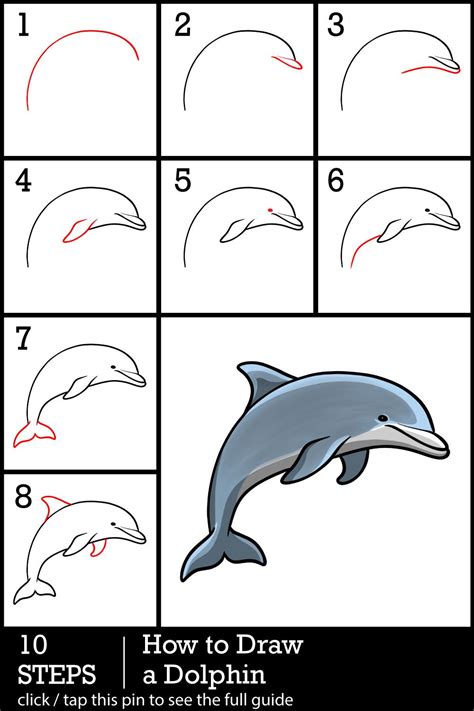 1

2

3

4

5

6

7

8

10 STEPS

How to Draw a Dolphin

click / tap this pin to see the full guide