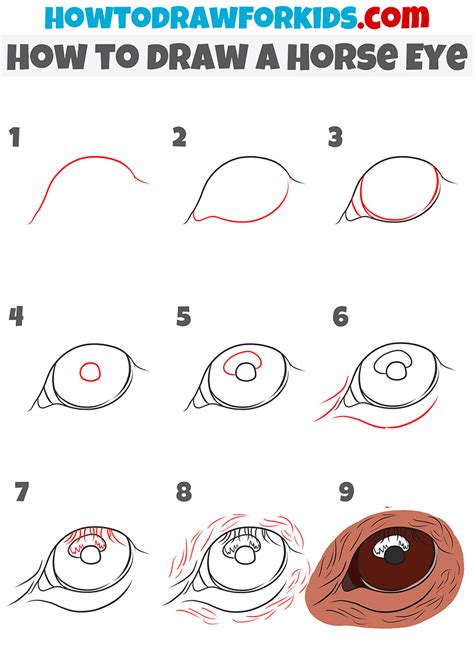 HOWTODRAWFORKIDS.com
HOW TO DRAW A HORSE EYE

1

2

3

4

5

6

7

8

9