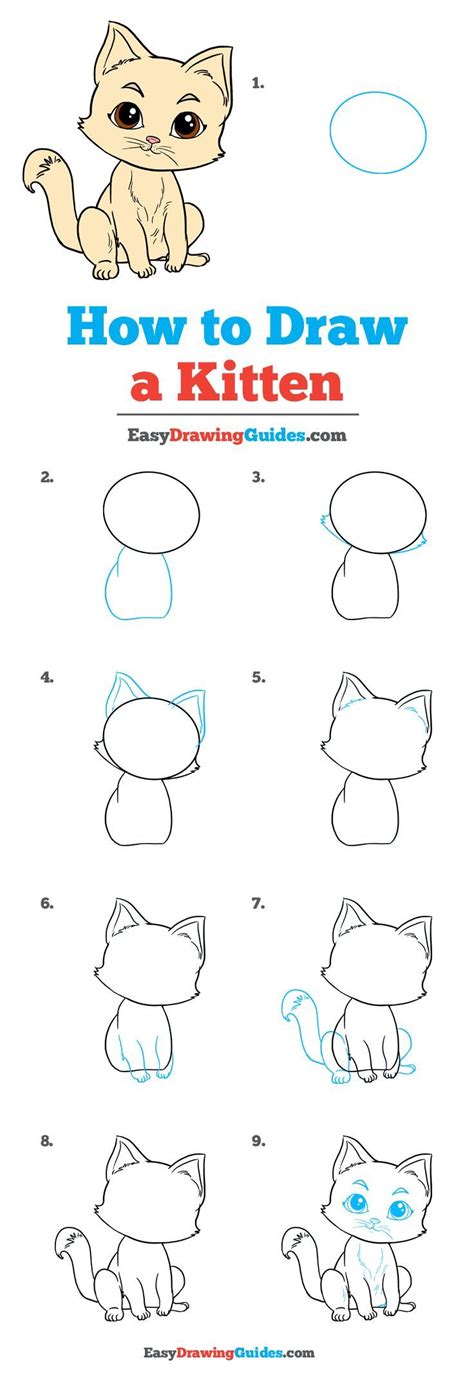 1.

How to Draw a Kitten

EasyDrawingGuides.com

2.

3.

4.

5.

6.

7.

8.

9.

EasyDrawingGuides.com