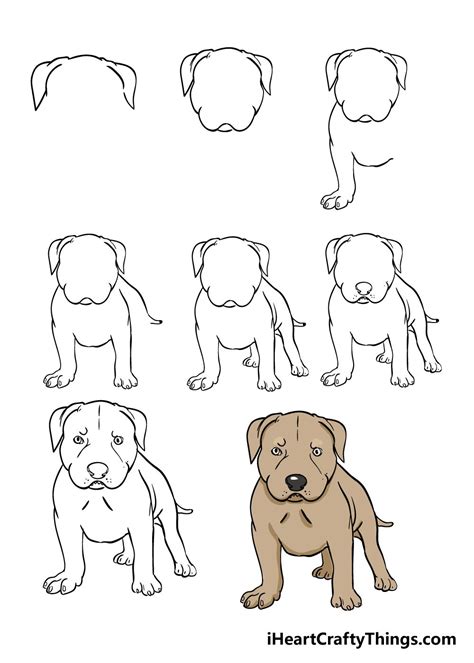 iHeartCraftyThings.com