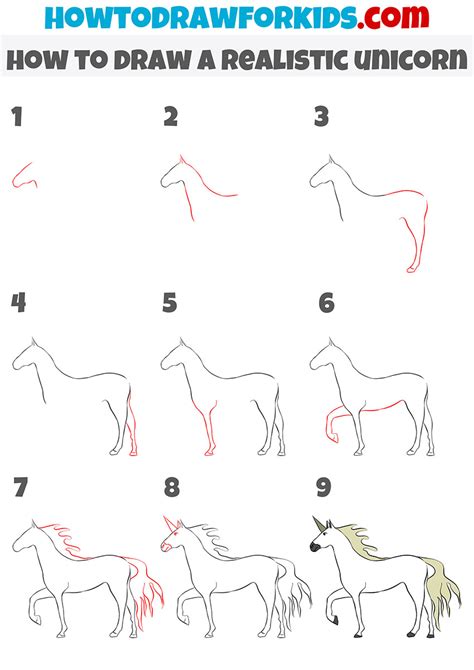 HOWTODRAWFORKIDS.com

HOW TO DRAW A REALISTIC UNICORN

1

2

3

4

5

6

7

8

9