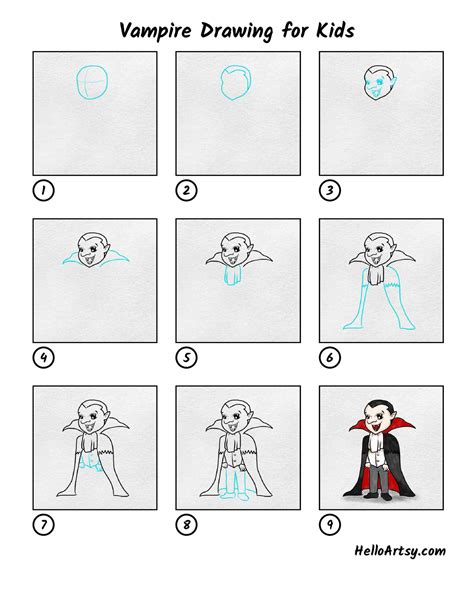 Vampire Drawing for Kids

1

2

3

4

5

6

7

8

9

HelloArtsy.com