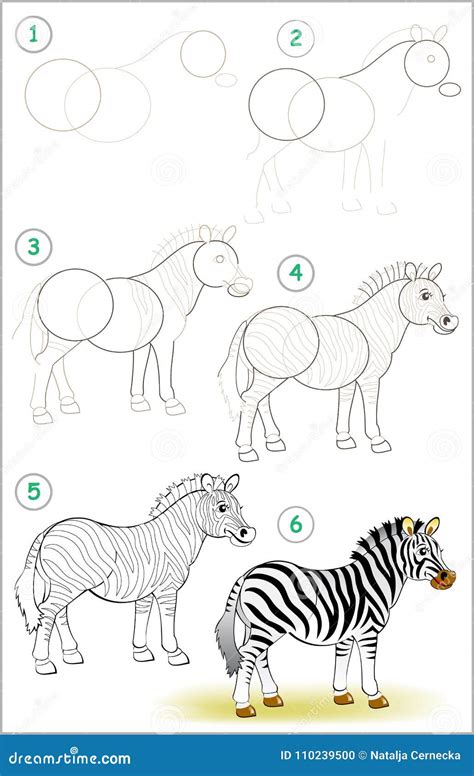 1

2

3

4

5

6

dreamstime.com

ID 110239500 © Natalja Cernecka