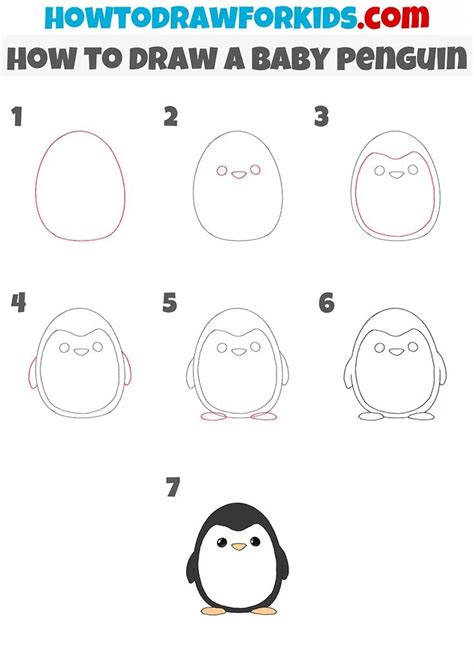 HOWTODRAWFORKIDS.com
HOW TO DRAW A BABY PENGUIN

1

2

3

4

5

6

7