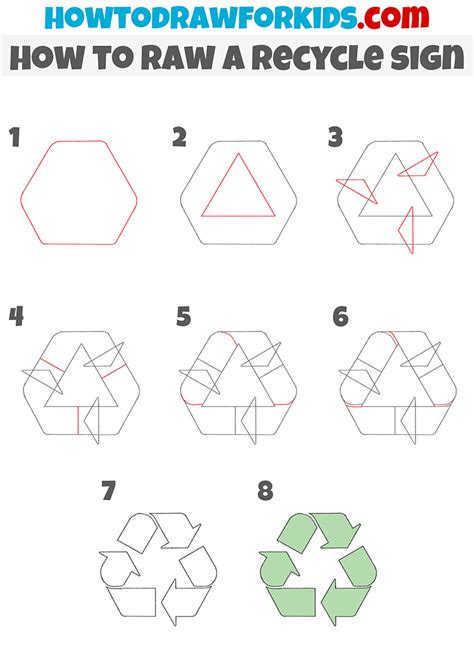 HOWTODRAWFORKIDS.com
HOW TO RAW A RECYCLE SIGN

1

2

3

4

5

6

7

8