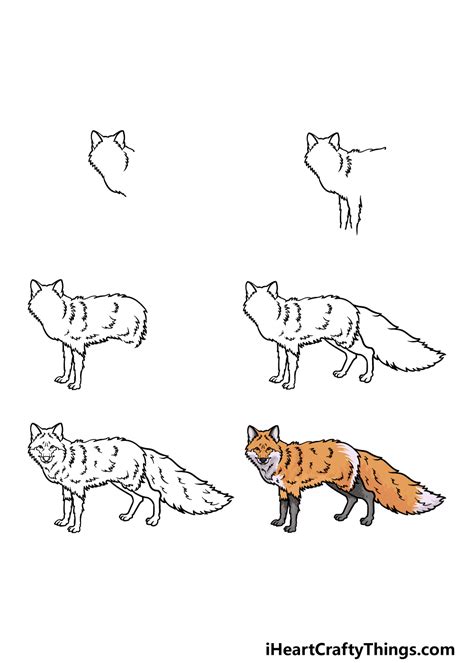 iHeartCraftyThings.com