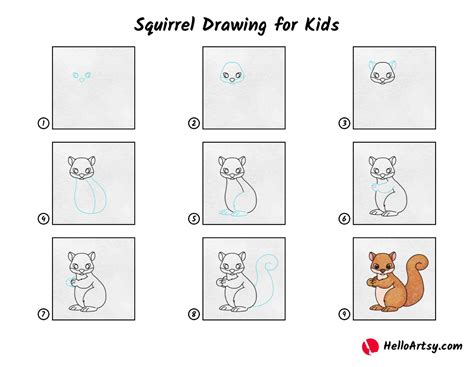 Squirrel Drawing for Kids

1

2

3

4

5

6

7

8

9

HelloArtsy.com