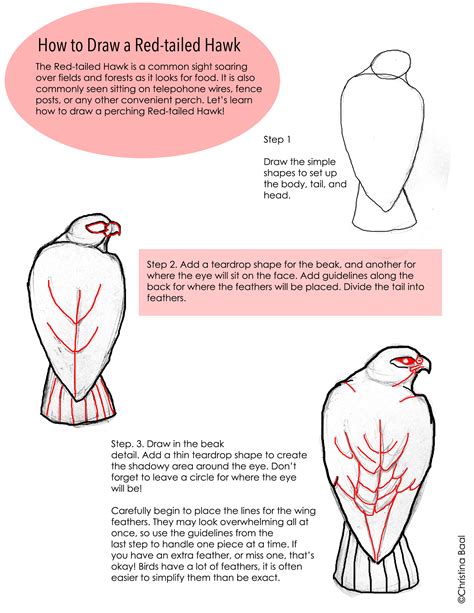 How to Draw a Red-tailed Hawk

The Red-tailed Hawk is a common sight soaring over fields and forests as it looks for food. It is also commonly seen sitting on telepohone wires, fence posts, or any other convenient perch. Let's learn how to draw a perching Red-tailed Hawk!

Step 1

Draw the simple shapes to set up the body, tail, and head.

Step 2. Add a teardrop shape for the beak, and another for where the eye will sit on the face. Add guidelines along the back for where the feathers will be placed. Divide the tail into feathers.

Step. 3. Draw in the beak detail. Add a thin teardrop shape to create the shadowy area around the eye. Don't forget to leave a circle for where the eye will be!

Carefully begin to place the lines for the wing feathers. They may look overwhelming all at once, so use the guidelines from the last step to handle one piece at a time. If you have an extra feather, or miss one, that's okay! Birds have a lot of feathers, it is often easier to simplify them than be exact.

©Christina Baal