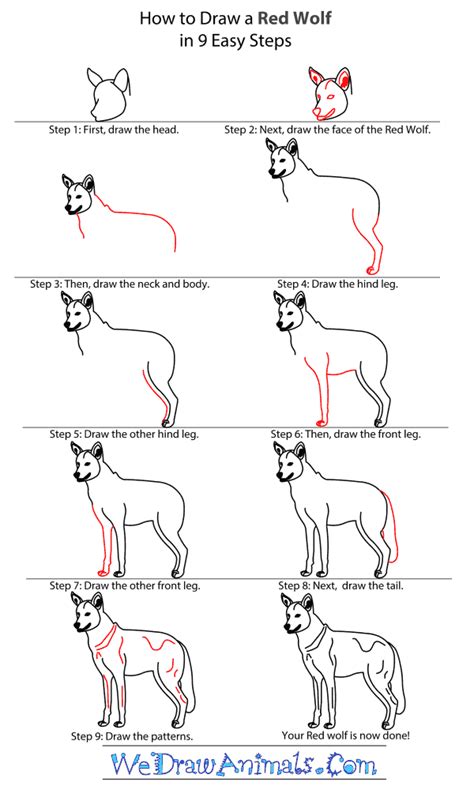 How to Draw a Red Wolf
in 9 Easy Steps

Step 1: First, draw the head.

Step 2: Next, draw the face of the Red Wolf.

Step 3: Then, draw the neck and body.

Step 4: Draw the hind leg.

Step 5: Draw the other hind leg.

Step 6: Then, draw the front leg.

Step 7: Draw the other front leg.

Step 8: Next, draw the tail.

Step 9: Draw the patterns.

Your Red wolf is now done!

WeDrawAnimals.Com