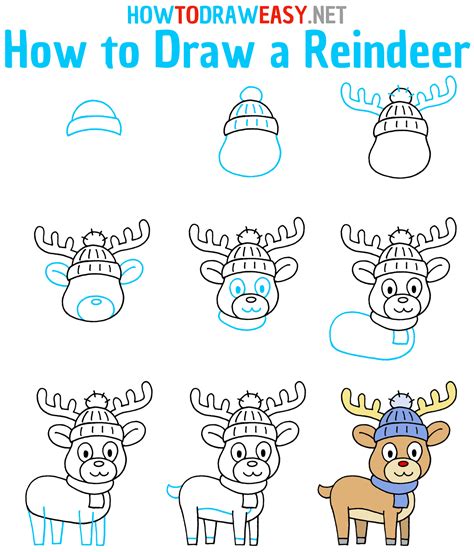 HOWTODRAWEASY.NET
How to Draw a Reindeer