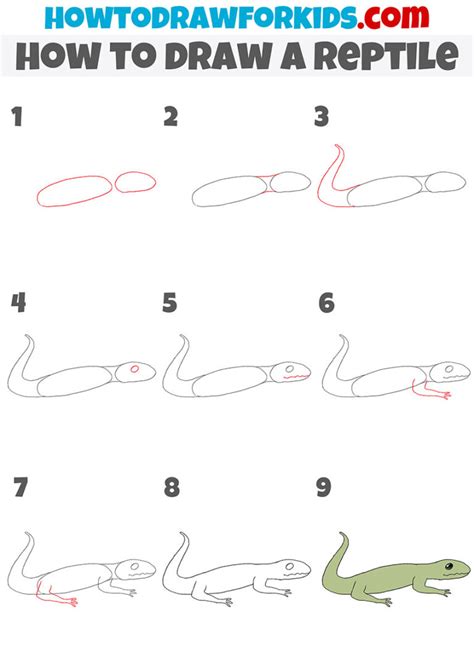 HOWTODRAWFORKIDS.com
HOW TO DRAW A REPTILE

1

2

3

4

5

6

7

8

9