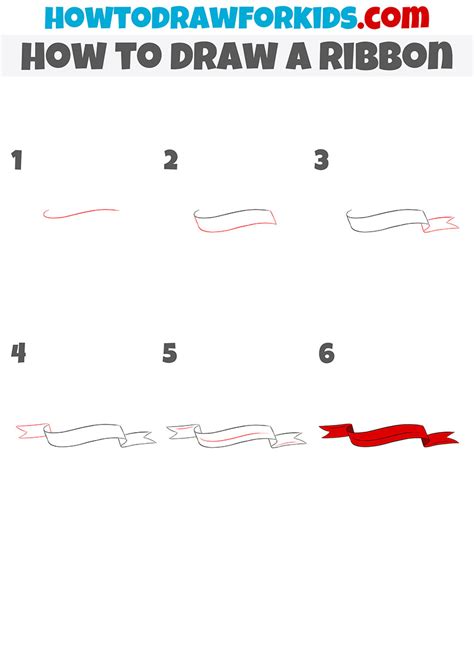 HOWTODRAWFORKIDS.com
HOW TO DRAW A RIBBON

1

2

3

4

5

6