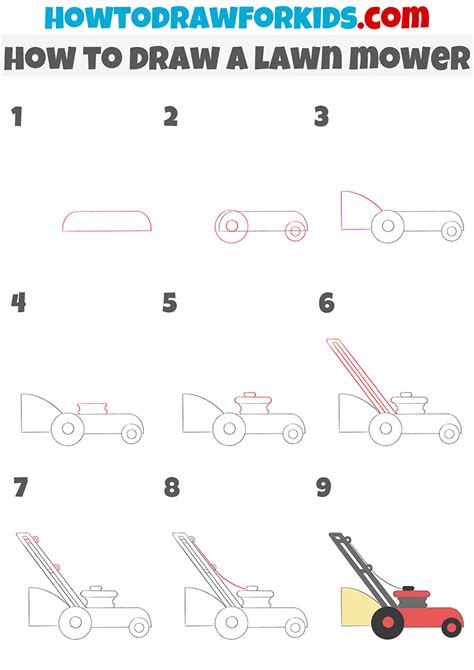 HOWTODRAWFORKIDS.com
HOW TO DRAW A LAWN MOWER

1

2

3

4

5

6

7

8

9