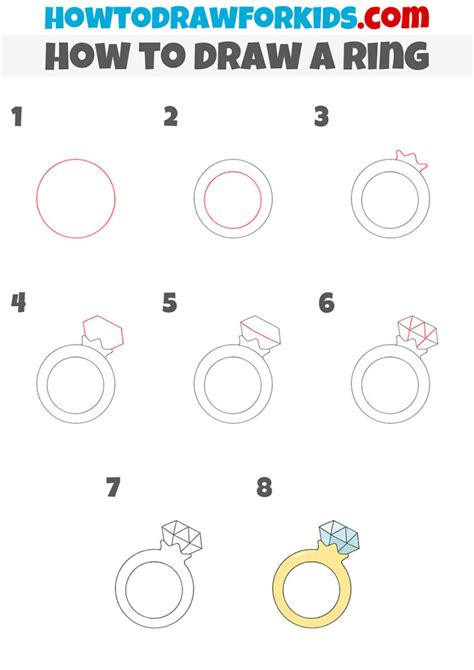 HOWTODRAWFORKIDS.com
HOW TO DRAW A RING

1

2

3

4

5

6

7

8