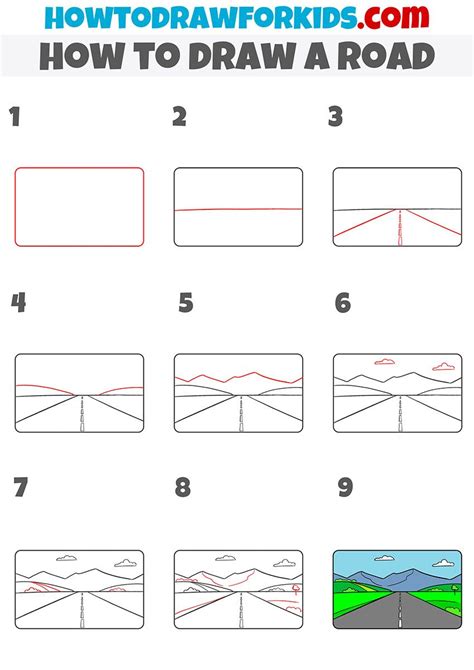 HOWTODRAWFORKIDS.com
HOW TO DRAW A ROAD

1

2

3

4

5

6

7

8

9