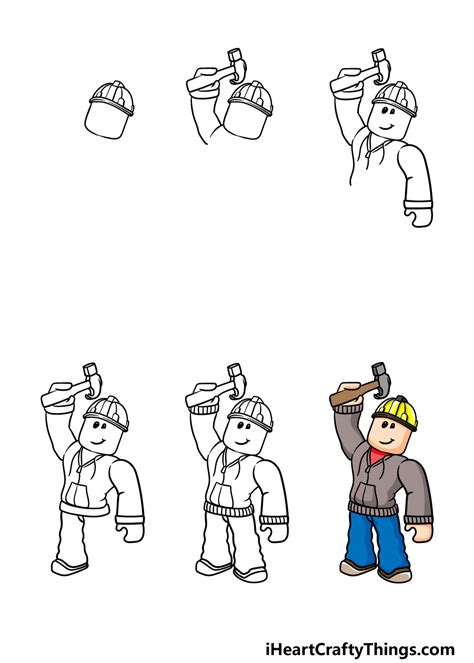 iHeartCraftyThings.com